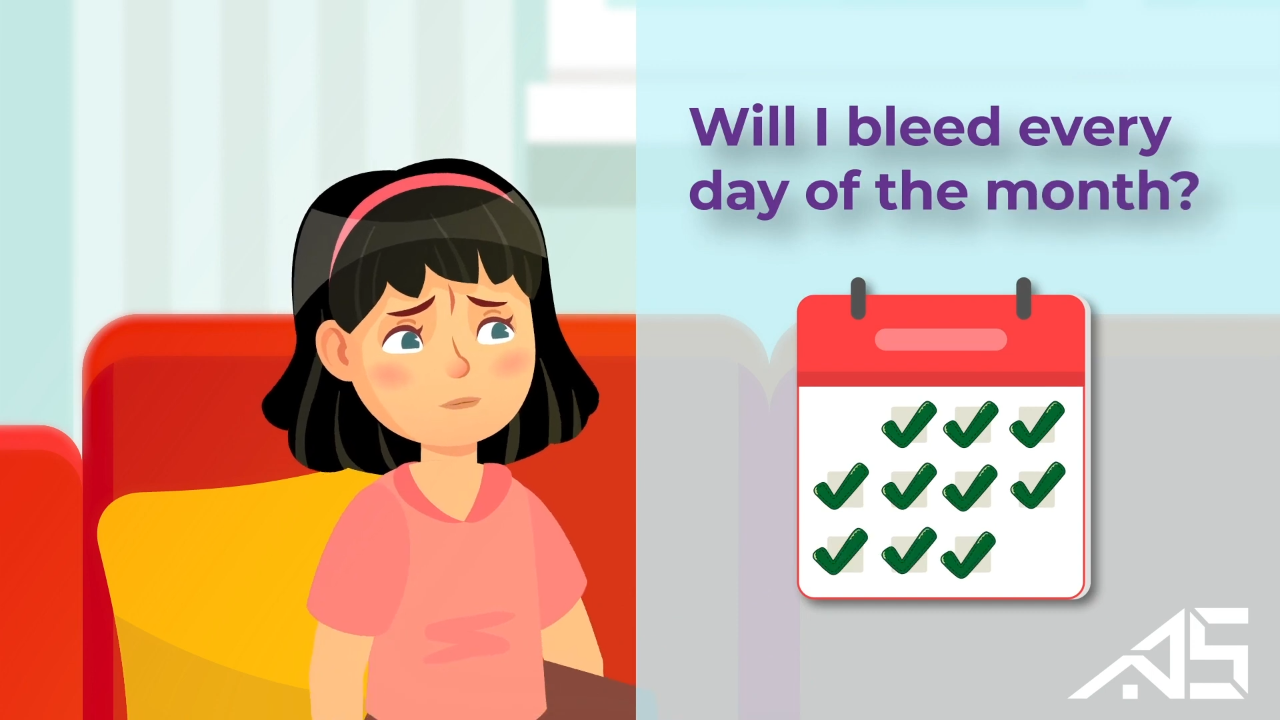 Will I bleed every day of the month?

AS